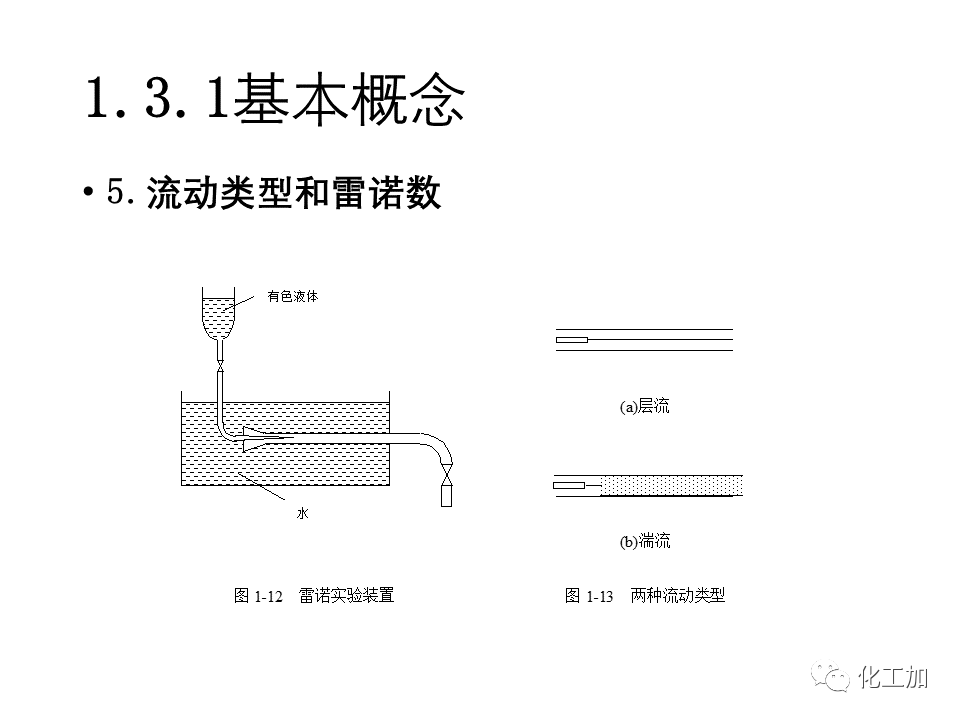 1.3.1基本概念

• 5.流动类型和雷诺数

有色液体

水

图 1-12 雷诺实验装置

(a)层流

(b)湍流

图 1-13 两种流动类型

化工加