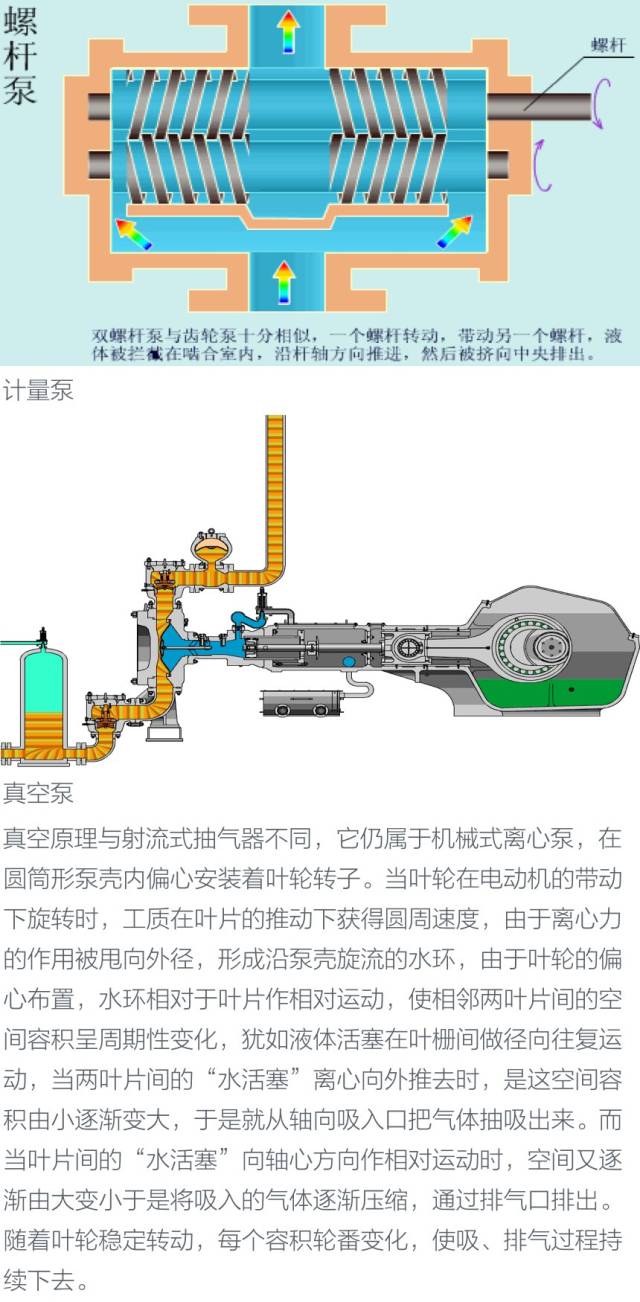 螺杆泵

螺杆

双螺杆泵与齿轮泵十分相似，一个螺杆转动，带动另一个螺杆，液体被拦截在啮合室内，沿杆轴方向推进，然后被挤向中央排出。

计量泵

真空泵

真空原理与射流式抽气器不同，它仍属于机械式离心泵，在圆筒形泵壳内偏心安装着叶轮转子。当叶轮在电动机的带动下旋转时，工质在叶片的推动下获得圆周速度，由于离心力的作用被甩向外径，形成沿泵壳旋流的水环，由于叶轮的偏心布置，水环相对于叶片作相对运动，使相邻两叶片间的空间容积呈周期性变化，犹如液体活塞在叶栅间做径向往复运动，当两叶片间的“水活塞”离心向外推去时，是这空间容积由小逐渐变大，于是就从轴向吸入口把气体抽吸出来。而当叶片间的“水活塞”向轴心方向作相对运动时，空间又逐渐由大变小于是将吸入的气体逐渐压缩，通过排气口排出。随着叶轮稳定转动，每个容积轮番变化，使吸、排气过程持续下去。